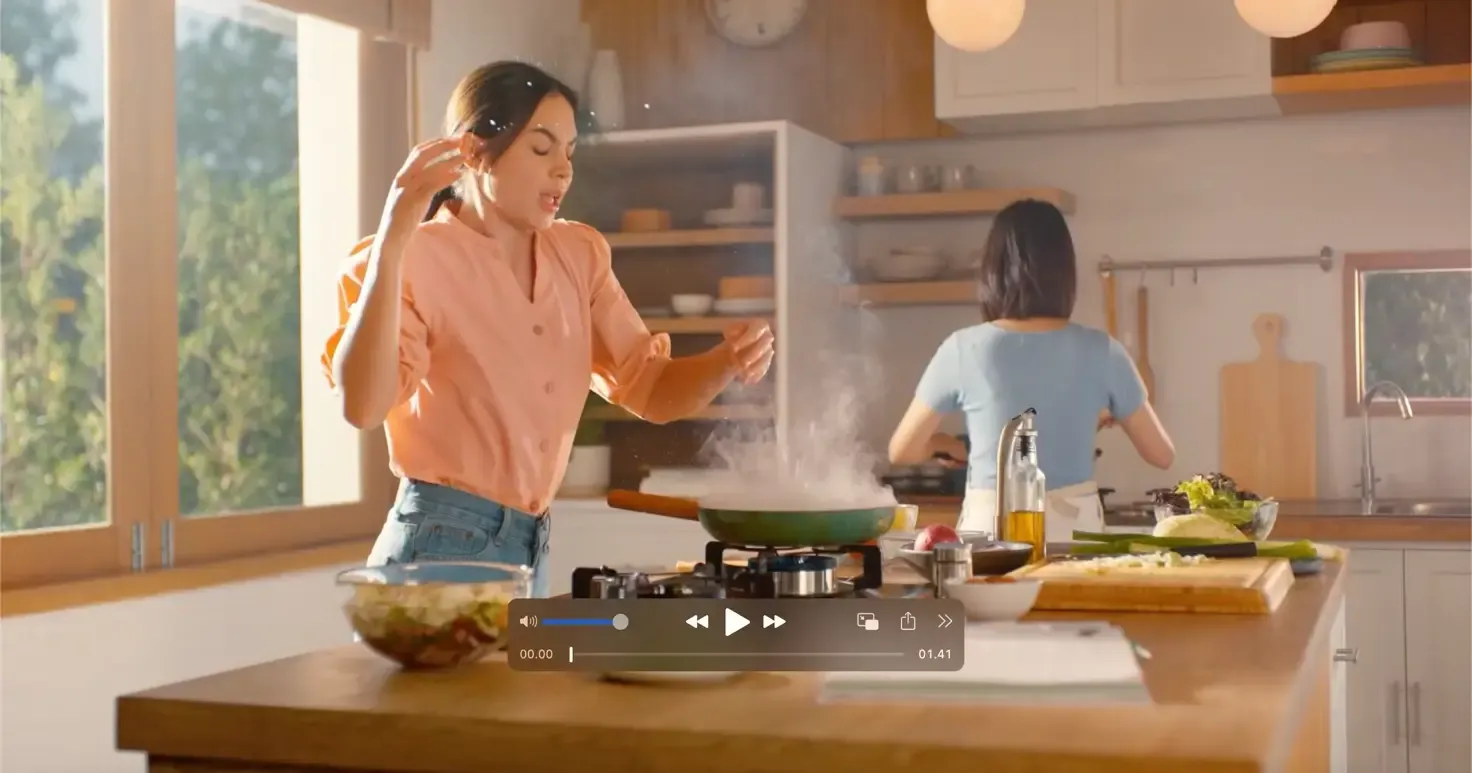 00.00
01.41